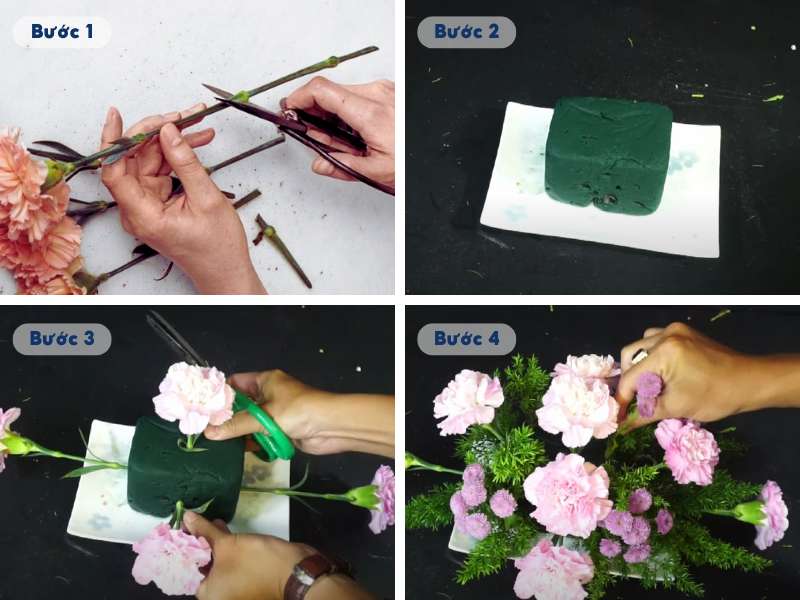 Bước 1

Bước 2

Bước 3

Bước 4