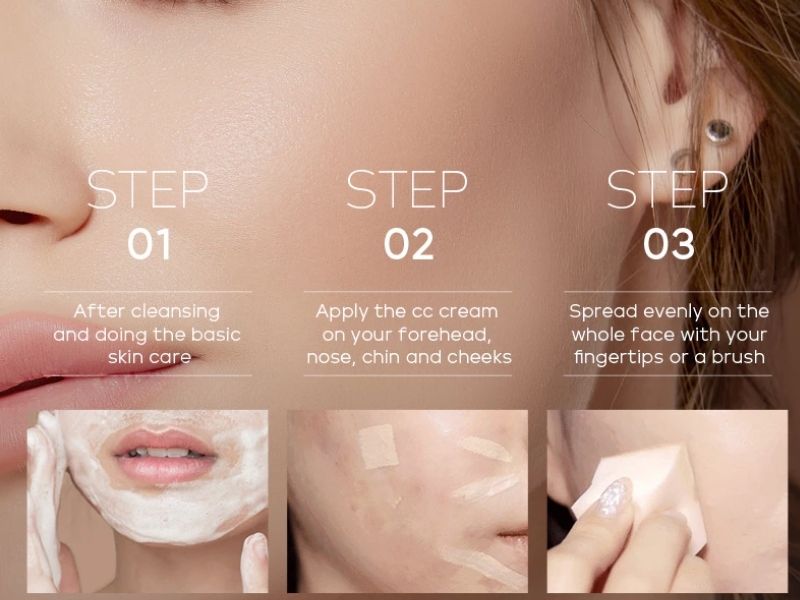 STEP
01

After cleansing and doing the basic skin care

STEP
02

Apply the cc cream on your forehead, nose, chin and cheeks

STEP
03

Spread evenly on the whole face with your fingertips or a brush