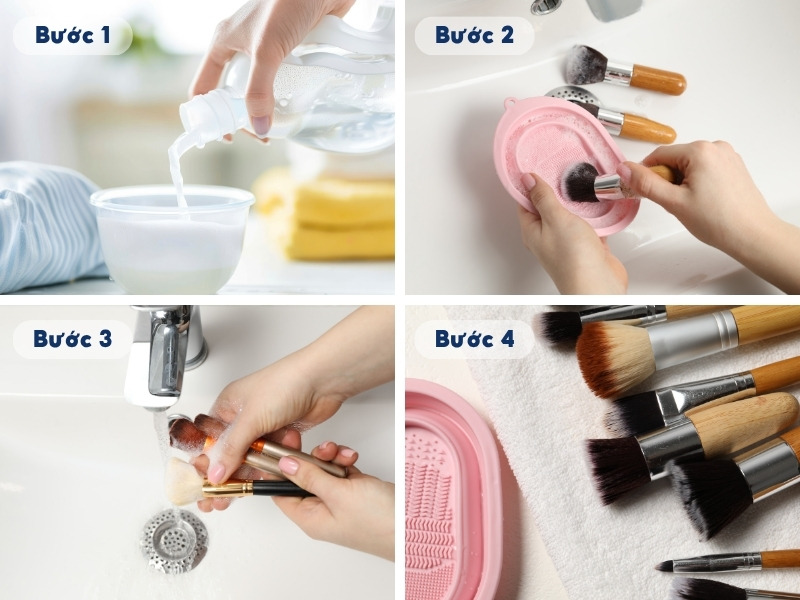 Bước 1

Bước 2

Bước 3

Bước 4