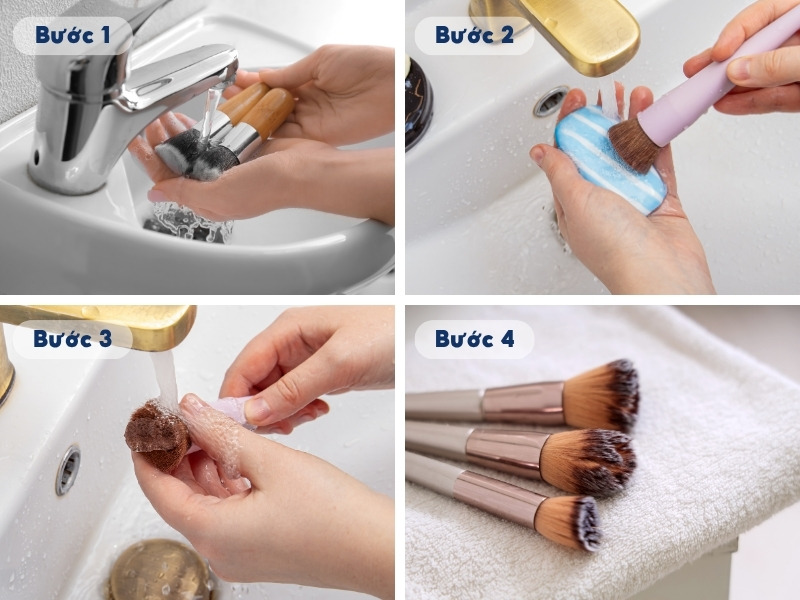 Bước 1

Bước 2

Bước 3

Bước 4